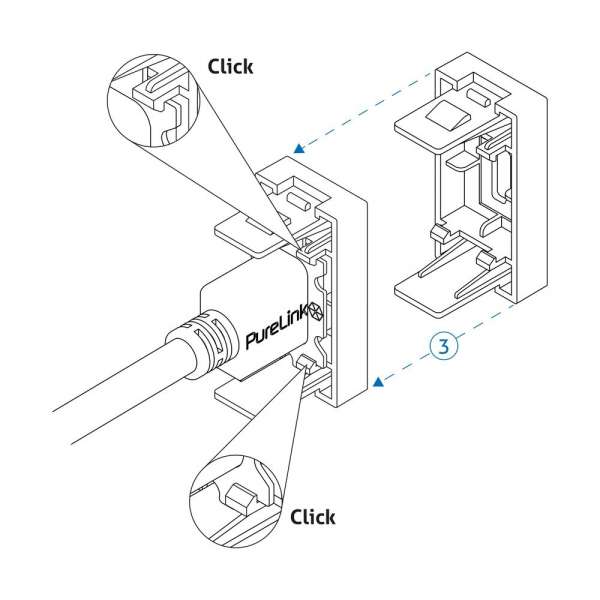 Click

PureLink

3

Click