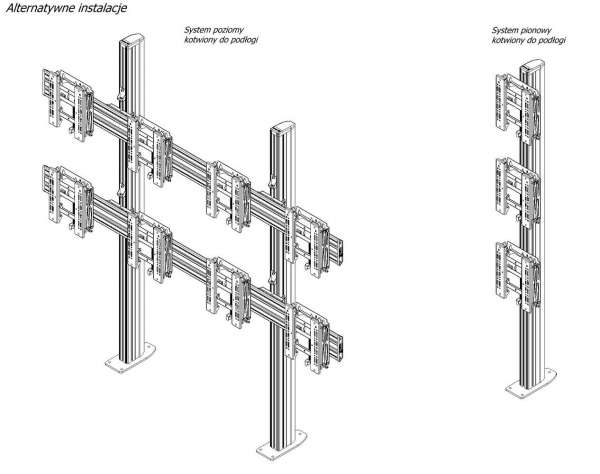 Alternatywne instalacje

System poziomy kotwiony do podłogi

System pionowy kotwiony do podłogi