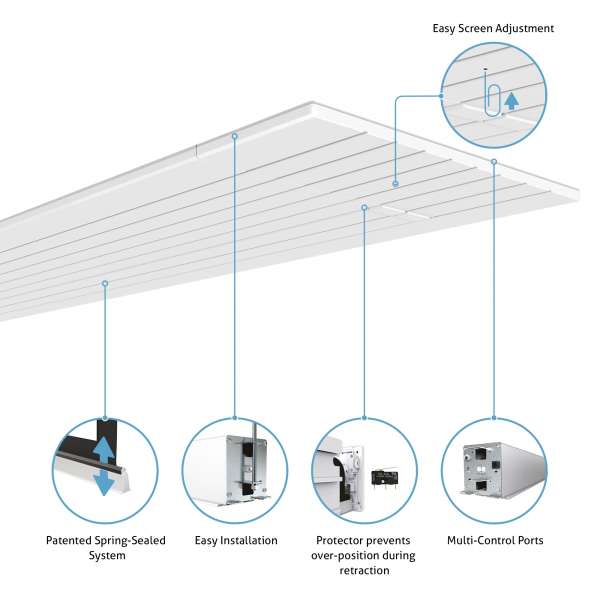 Easy Screen Adjustment

Patented Spring-Sealed System

Easy Installation

Protector prevents over-position during retraction

Multi-Control Ports